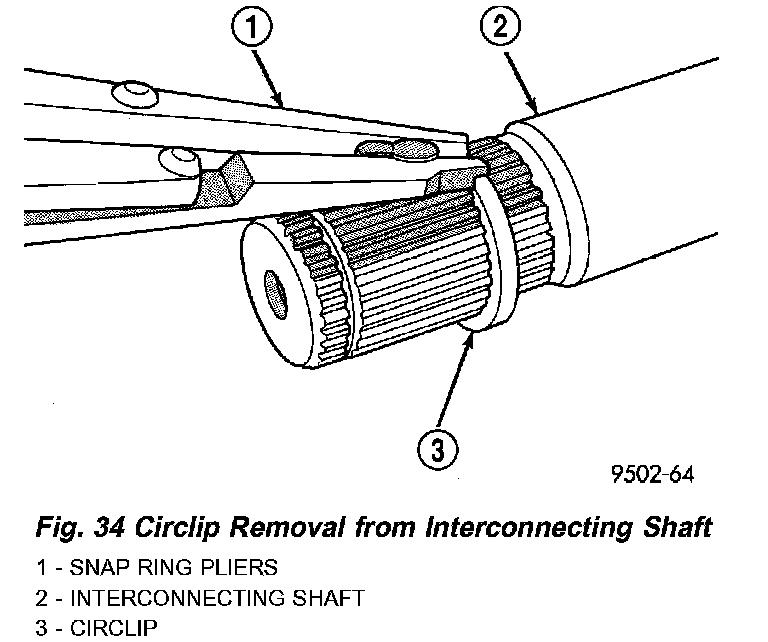 1

2

3

9502-64

Fig. 34 Circlip Removal from Interconnecting Shaft

1 - SNAP RING PLIERS
2 - INTERCONNECTING SHAFT
3 - CIRCLIP