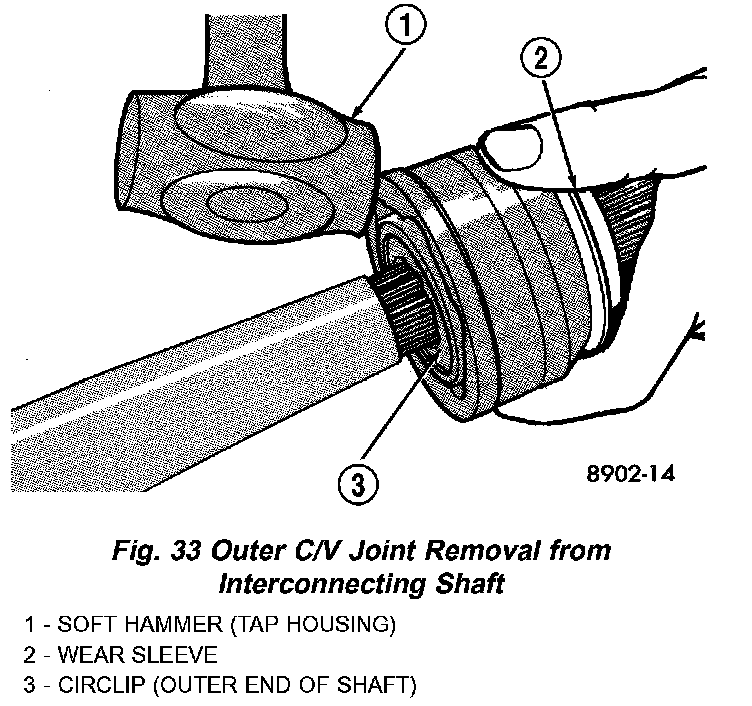 1
2
3
8902-14

Fig. 33 Outer C/V Joint Removal from Interconnecting Shaft

1 - SOFT HAMMER (TAP HOUSING)
2 - WEAR SLEEVE
3 - CIRCLIP (OUTER END OF SHAFT)