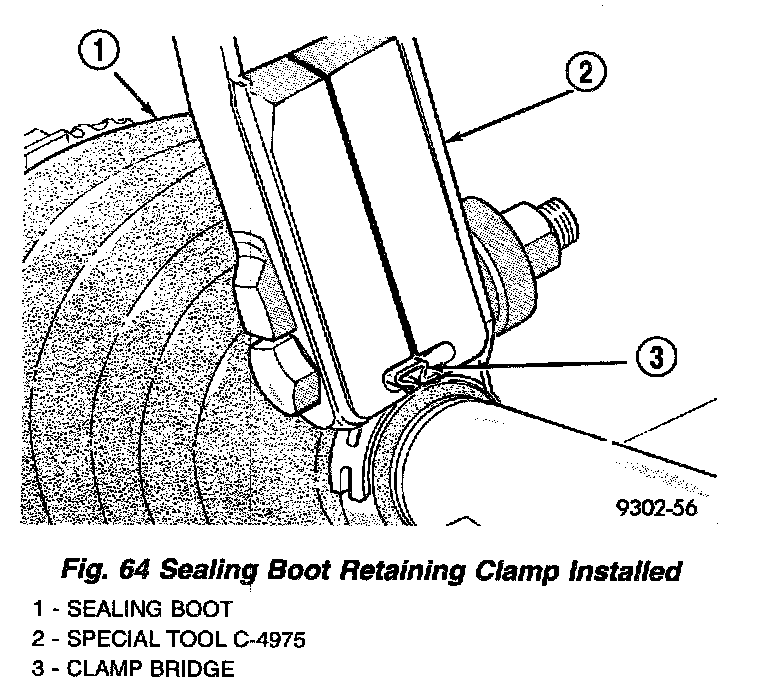 1
2
3
9302-56

Fig. 64 Sealing Boot Retaining Clamp Installed

1 - SEALING BOOT
2 - SPECIAL TOOL C-4975
3 - CLAMP BRIDGE