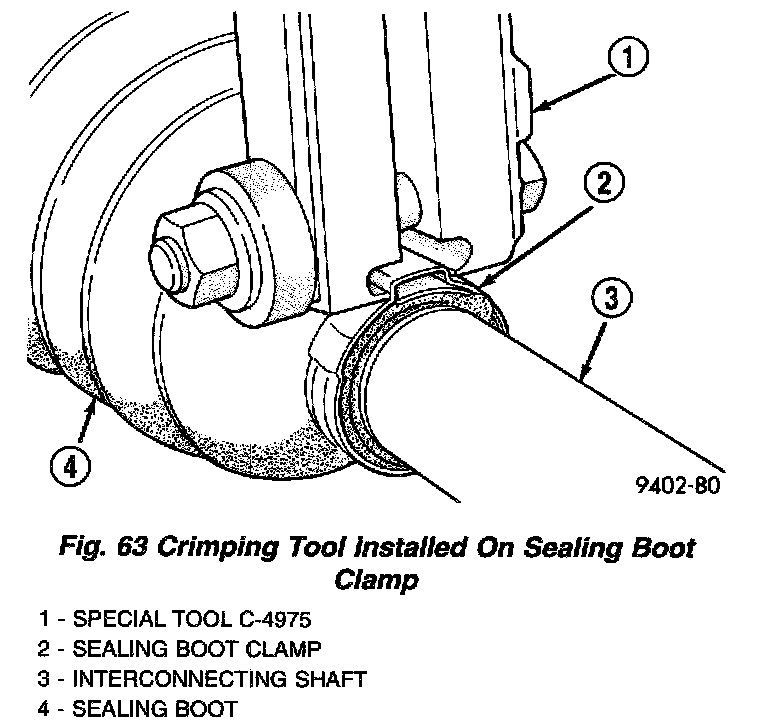 1
2
3
4
9402-80

Fig. 63 Crimping Tool Installed On Sealing Boot Clamp

1 - SPECIAL TOOL C-4975
2 - SEALING BOOT CLAMP
3 - INTERCONNECTING SHAFT
4 - SEALING BOOT