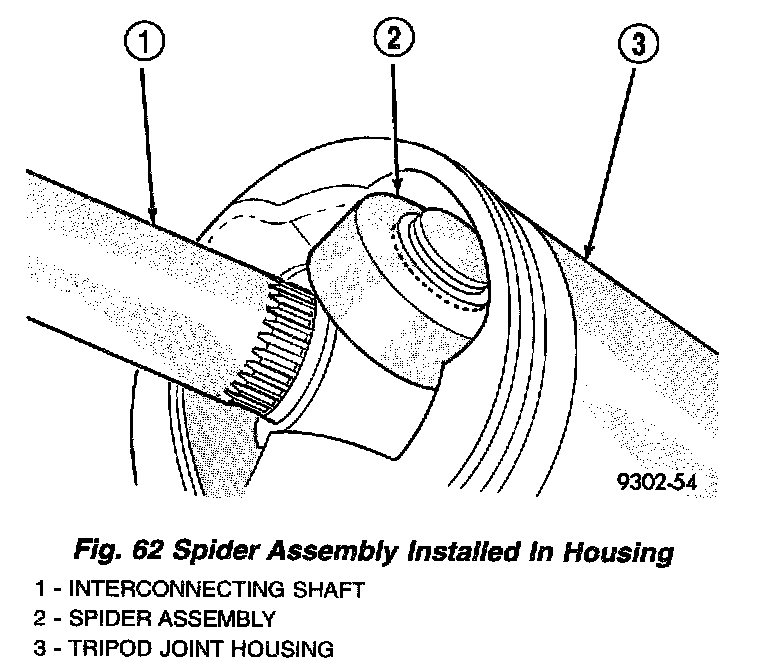 1
2
3

9302-54

Fig. 62 Spider Assembly Installed In Housing

1 - INTERCONNECTING SHAFT
2 - SPIDER ASSEMBLY
3 - TRIPOD JOINT HOUSING