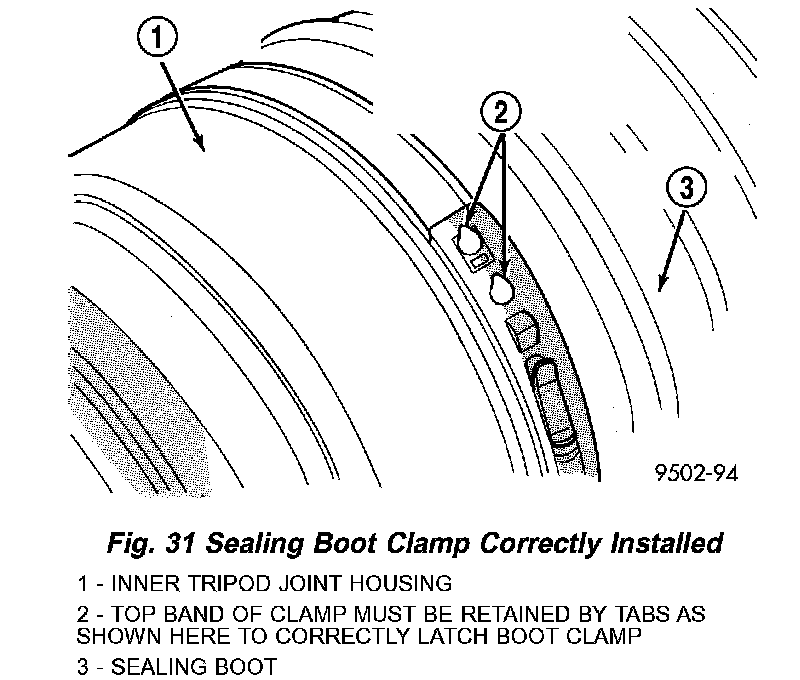 1

2

3

9502-94

Fig. 31 Sealing Boot Clamp Correctly Installed

1 - INNER TRIPOD JOINT HOUSING

2 - TOP BAND OF CLAMP MUST BE RETAINED BY TABS AS SHOWN HERE TO CORRECTLY LATCH BOOT CLAMP

3 - SEALING BOOT