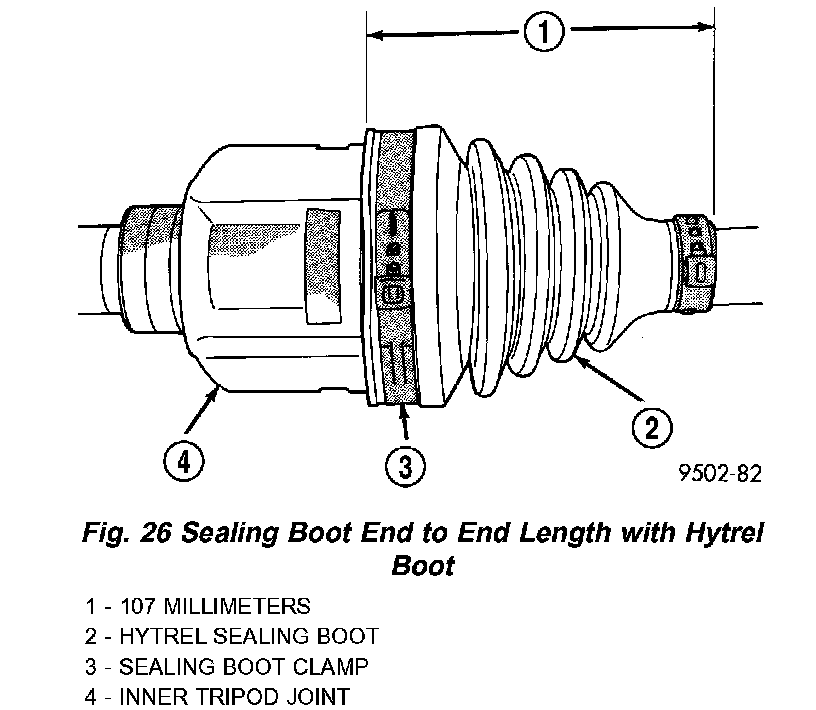 1

4

3

2

9502-82

Fig. 26 Sealing Boot End to End Length with Hytrel Boot

1 - 107 MILLIMETERS
2 - HYTREL SEALING BOOT
3 - SEALING BOOT CLAMP
4 - INNER TRIPOD JOINT