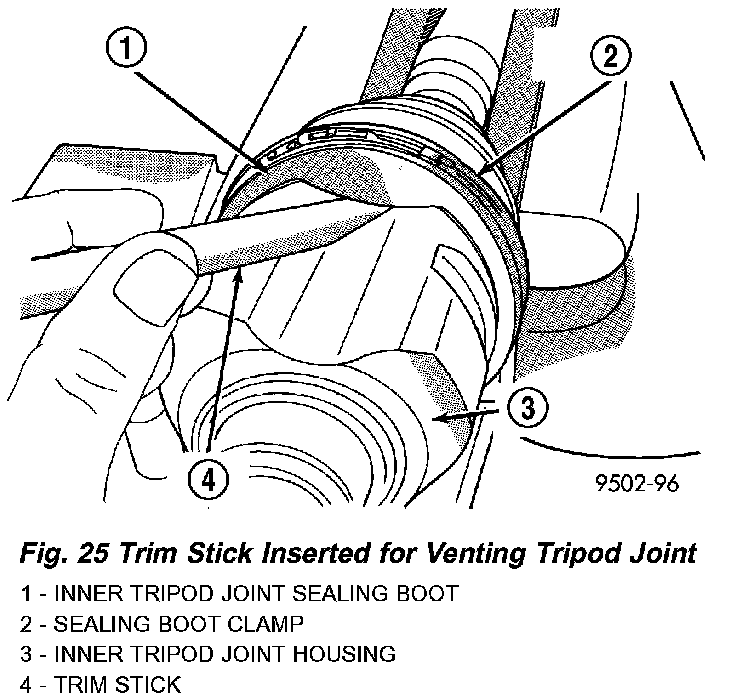 1
2
3
4
9502-96

Fig. 25 Trim Stick Inserted for Venting Tripod Joint

1 - INNER TRIPOD JOINT SEALING BOOT
2 - SEALING BOOT CLAMP
3 - INNER TRIPOD JOINT HOUSING
4 - TRIM STICK