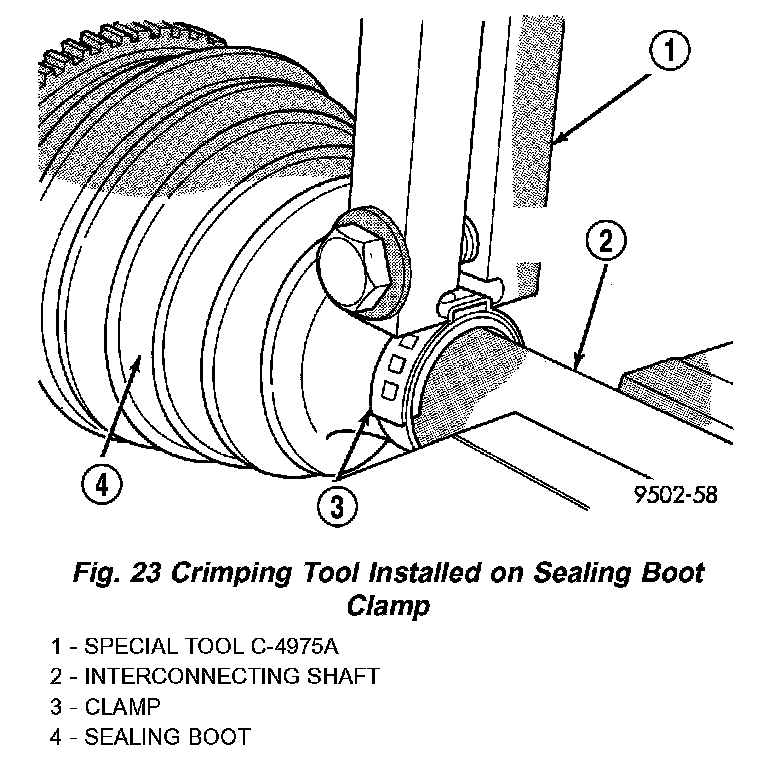 1
2
4
3
9502-58

Fig. 23 Crimping Tool Installed on Sealing Boot Clamp

1 - SPECIAL TOOL C-4975A
2 - INTERCONNECTING SHAFT
3 - CLAMP
4 - SEALING BOOT