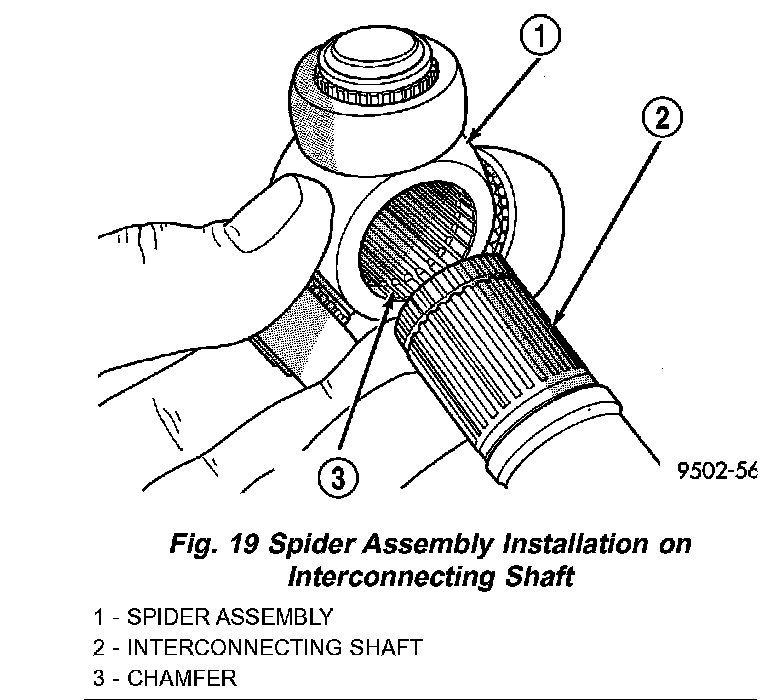 1

2

3

9502-56

Fig. 19 Spider Assembly Installation on Interconnecting Shaft

1 - SPIDER ASSEMBLY
2 - INTERCONNECTING SHAFT
3 - CHAMFER