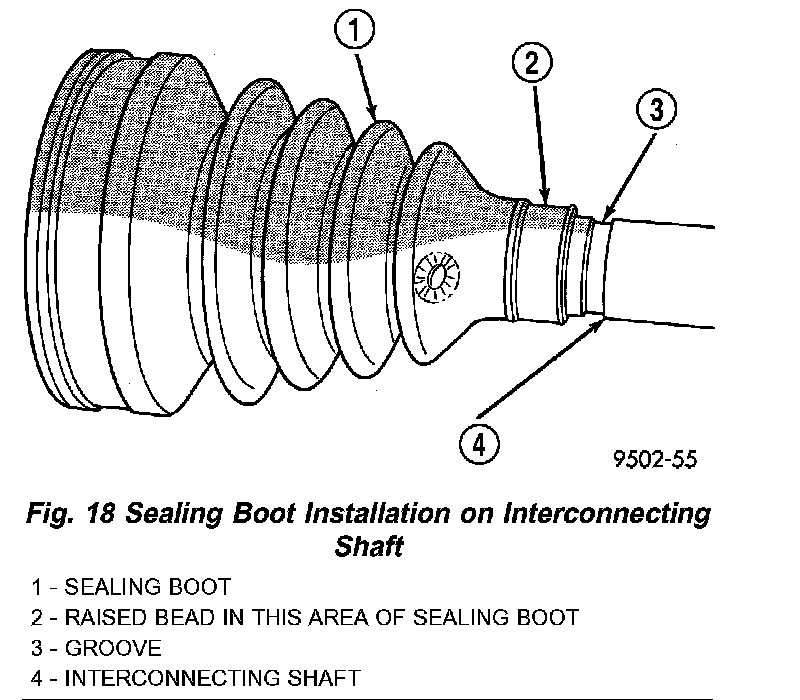 1
2
3
4
9502-55

Fig. 18 Sealing Boot Installation on Interconnecting Shaft

1 - SEALING BOOT
2 - RAISED BEAD IN THIS AREA OF SEALING BOOT
3 - GROOVE
4 - INTERCONNECTING SHAFT