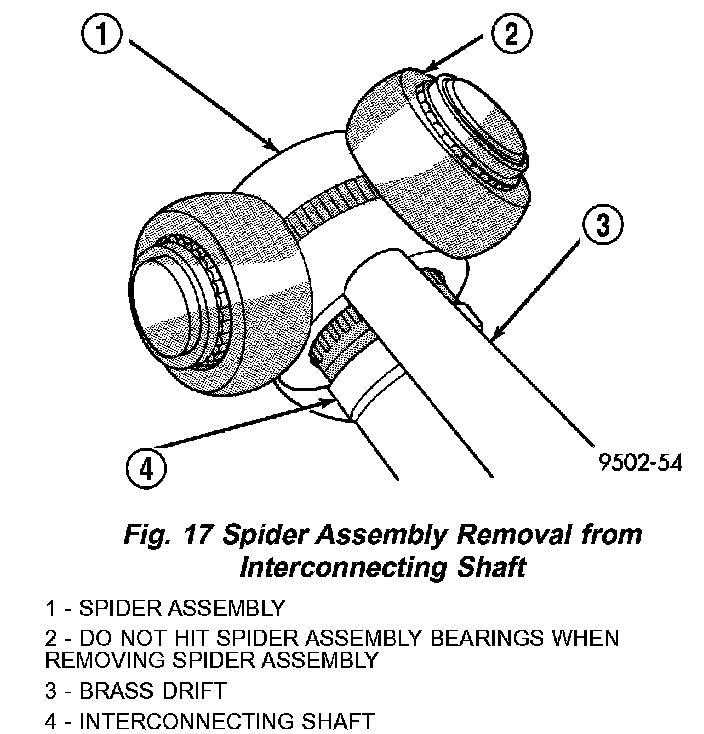 1

2

3

4

9502-54

Fig. 17 Spider Assembly Removal from Interconnecting Shaft

1 - SPIDER ASSEMBLY

2 - DO NOT HIT SPIDER ASSEMBLY BEARINGS WHEN REMOVING SPIDER ASSEMBLY

3 - BRASS DRIFT

4 - INTERCONNECTING SHAFT