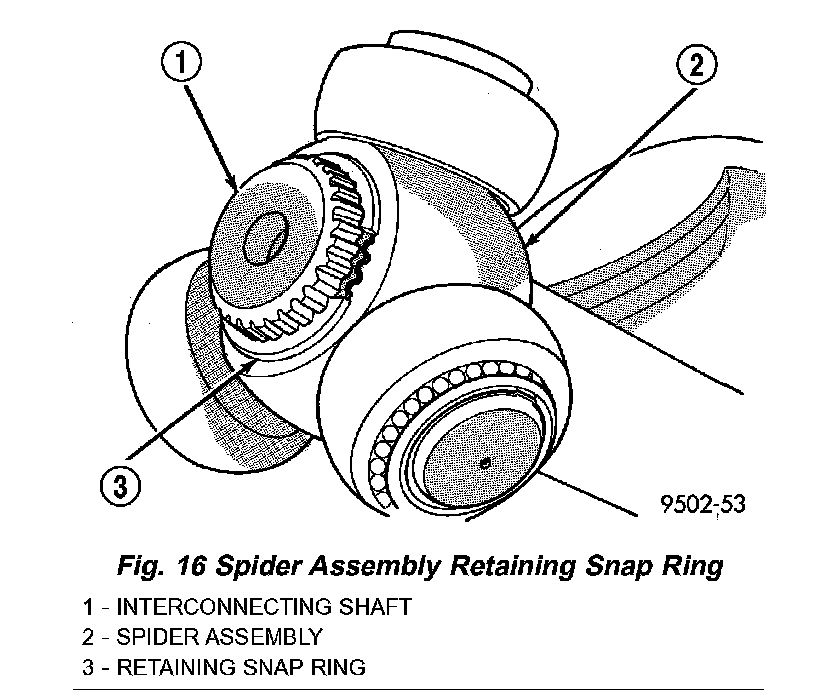 1

2

3

9502-53

Fig. 16 Spider Assembly Retaining Snap Ring

1 - INTERCONNECTING SHAFT
2 - SPIDER ASSEMBLY
3 - RETAINING SNAP RING