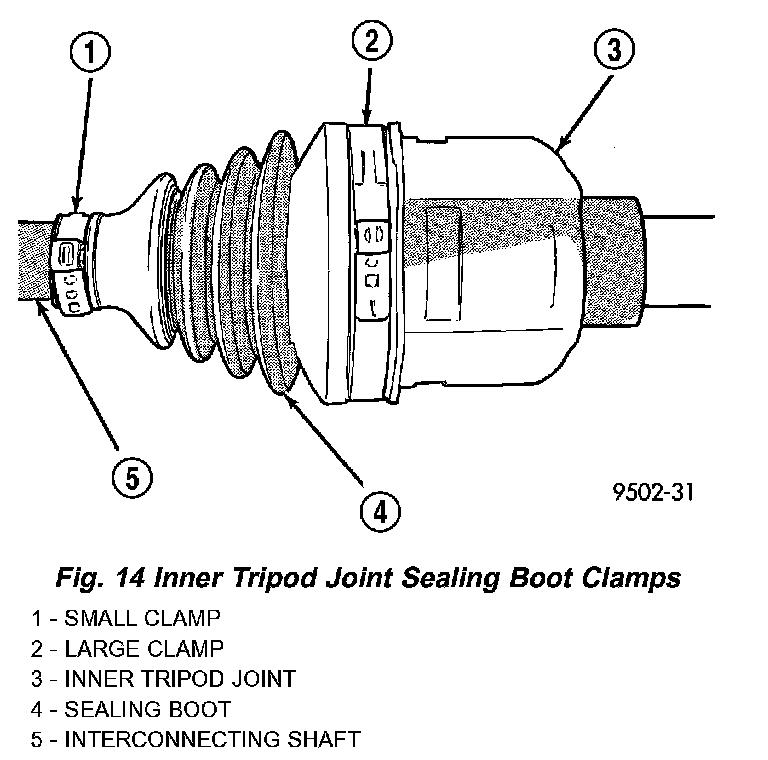 1
2
3
5
4
9502-31

Fig. 14 Inner Tripod Joint Sealing Boot Clamps

1 - SMALL CLAMP
2 - LARGE CLAMP
3 - INNER TRIPOD JOINT
4 - SEALING BOOT
5 - INTERCONNECTING SHAFT