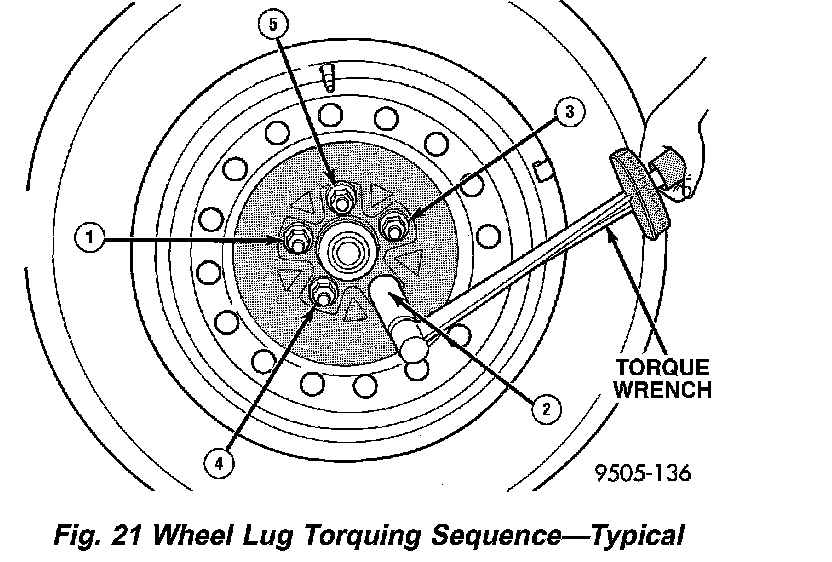 5

3

1

TORQUE WRENCH

2

4

9505-136

Fig. 21 Wheel Lug Torquing Sequence—Typical