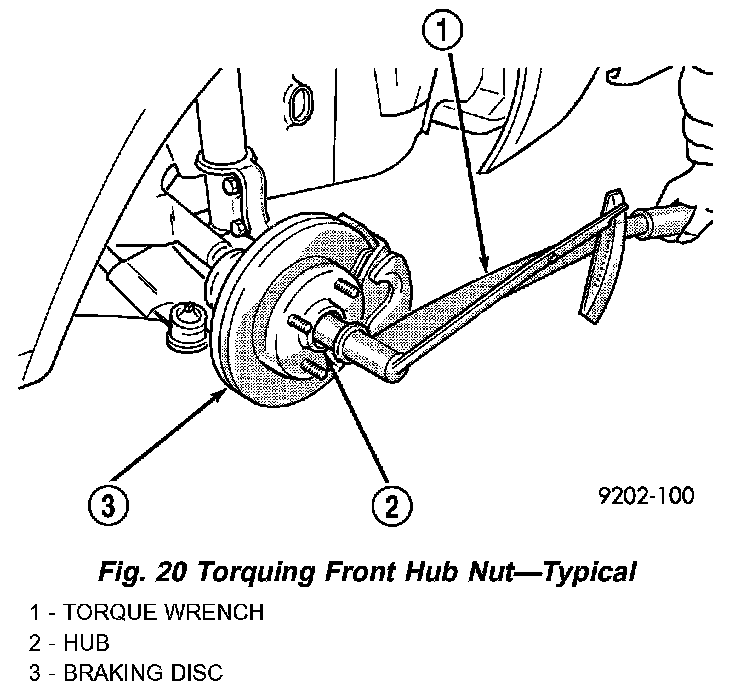 1

3

2

9202-100

Fig. 20 Torquing Front Hub Nut—Typical

1 - TORQUE WRENCH
2 - HUB
3 - BRAKING DISC