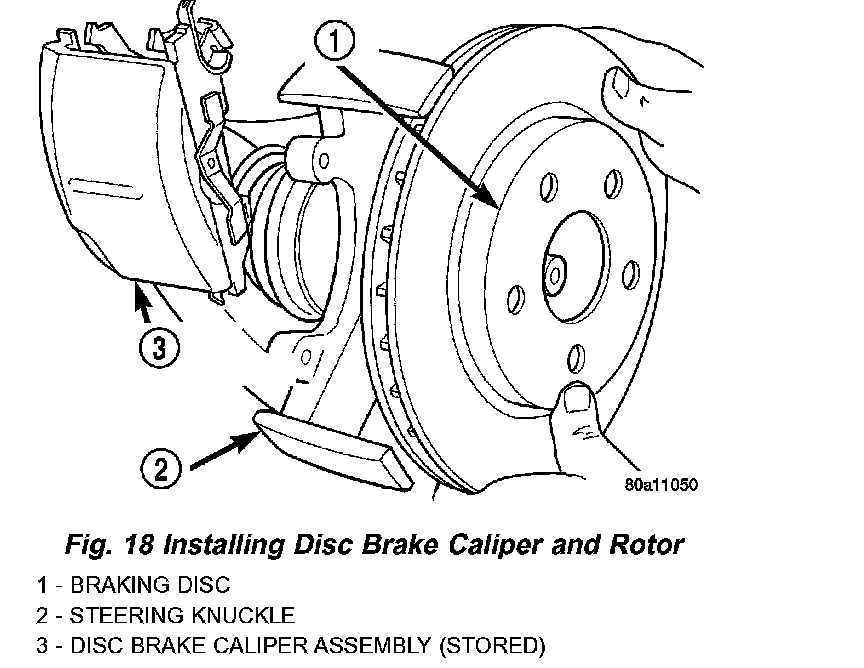 1

3

2

80a11050

Fig. 18 Installing Disc Brake Caliper and Rotor

1 - BRAKING DISC
2 - STEERING KNUCKLE
3 - DISC BRAKE CALIPER ASSEMBLY (STORED)