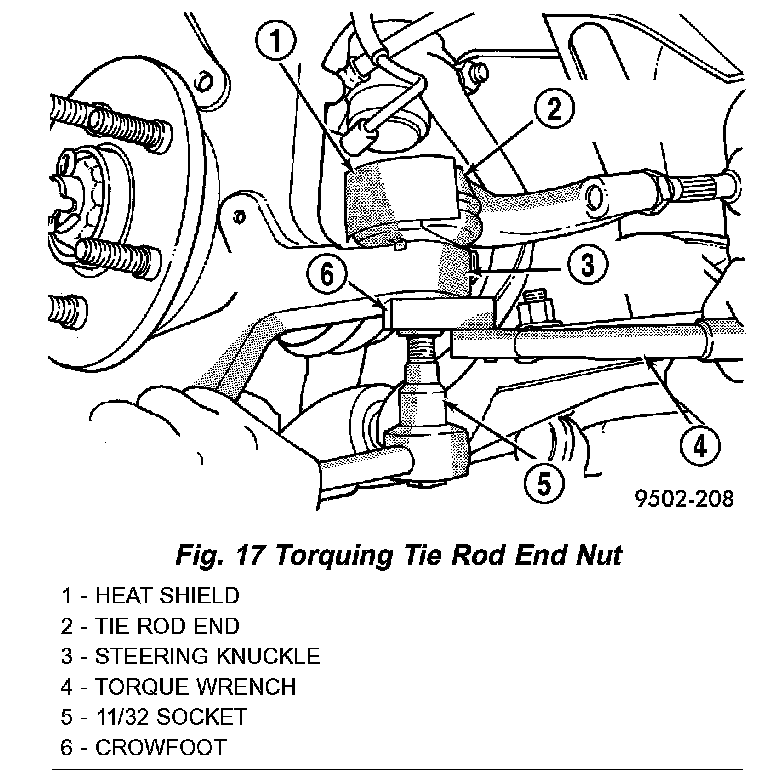 1
2
3
6
4
5
9502-208

Fig. 17 Torquing Tie Rod End Nut

1 - HEAT SHIELD
2 - TIE ROD END
3 - STEERING KNUCKLE
4 - TORQUE WRENCH
5 - 11/32 SOCKET
6 - CROWFOOT