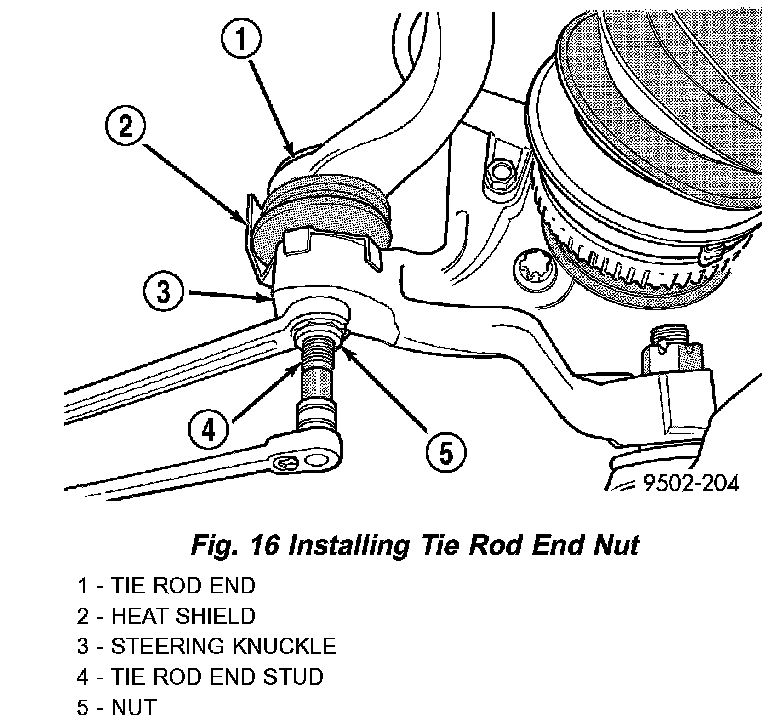 1
2
3
4
5
9502-204

Fig. 16 Installing Tie Rod End Nut

1 - TIE ROD END
2 - HEAT SHIELD
3 - STEERING KNUCKLE
4 - TIE ROD END STUD
5 - NUT