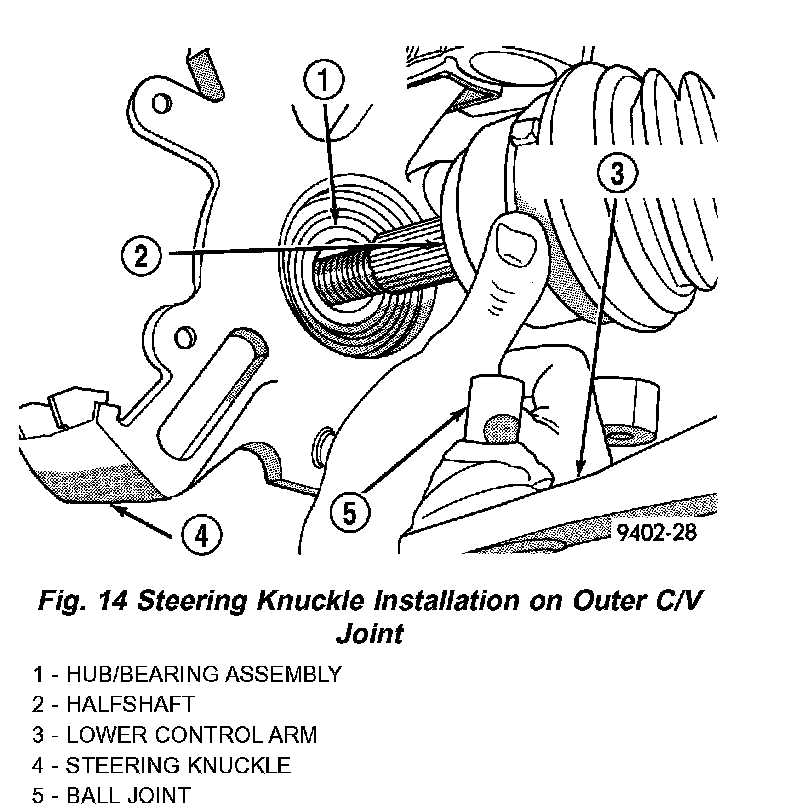 1

2

3

4

5

9402-28

Fig. 14 Steering Knuckle Installation on Outer C/V Joint

1 - HUB/BEARING ASSEMBLY
2 - HALFSHAFT
3 - LOWER CONTROL ARM
4 - STEERING KNUCKLE
5 - BALL JOINT