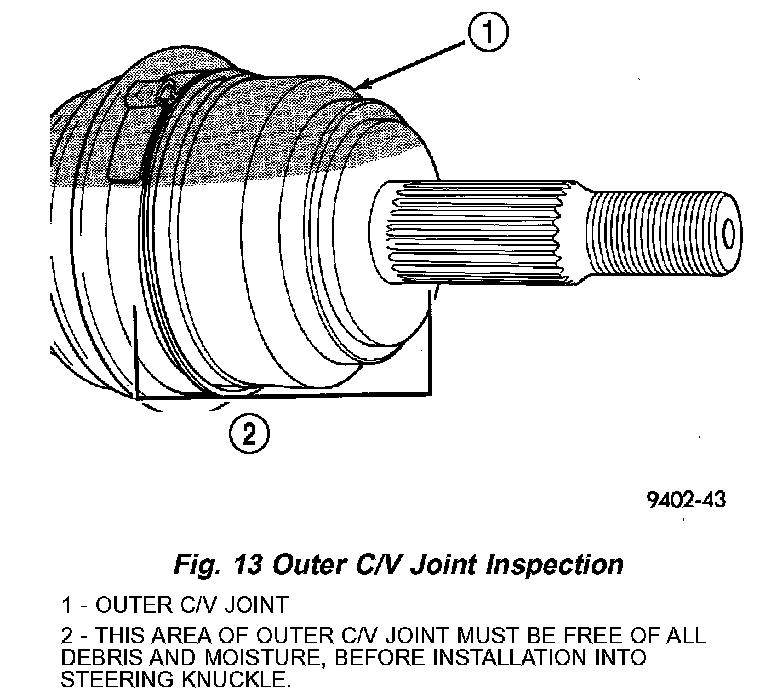 1

2

9402-43

Fig. 13 Outer C/V Joint Inspection

1 - OUTER C/V JOINT

2 - THIS AREA OF OUTER C/V JOINT MUST BE FREE OF ALL DEBRIS AND MOISTURE, BEFORE INSTALLATION INTO STEERING KNUCKLE.