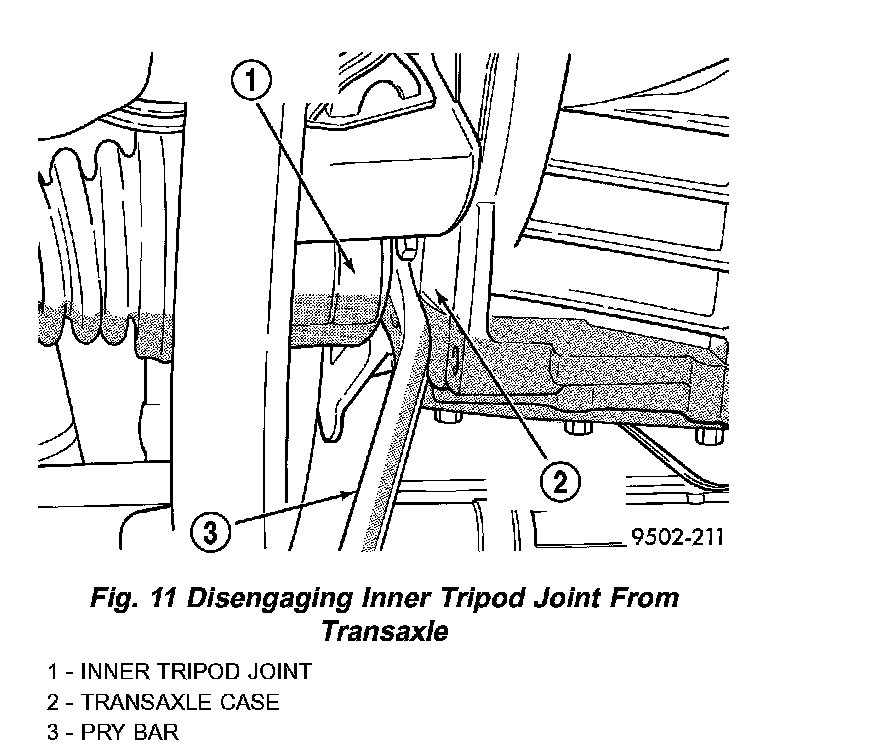 1

2

3

9502-211

Fig. 11 Disengaging Inner Tripod Joint From Transaxle

1 - INNER TRIPOD JOINT
2 - TRANSAXLE CASE
3 - PRY BAR