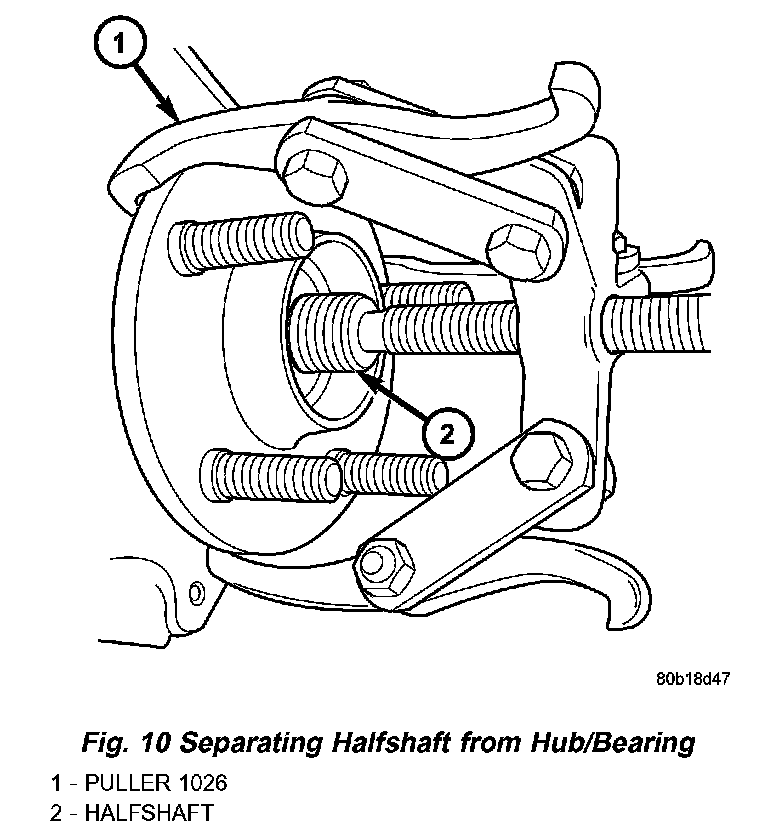 1

2

80b18d47

Fig. 10 Separating Halfshaft from Hub/Bearing

1 - PULLER 1026
2 - HALFSHAFT