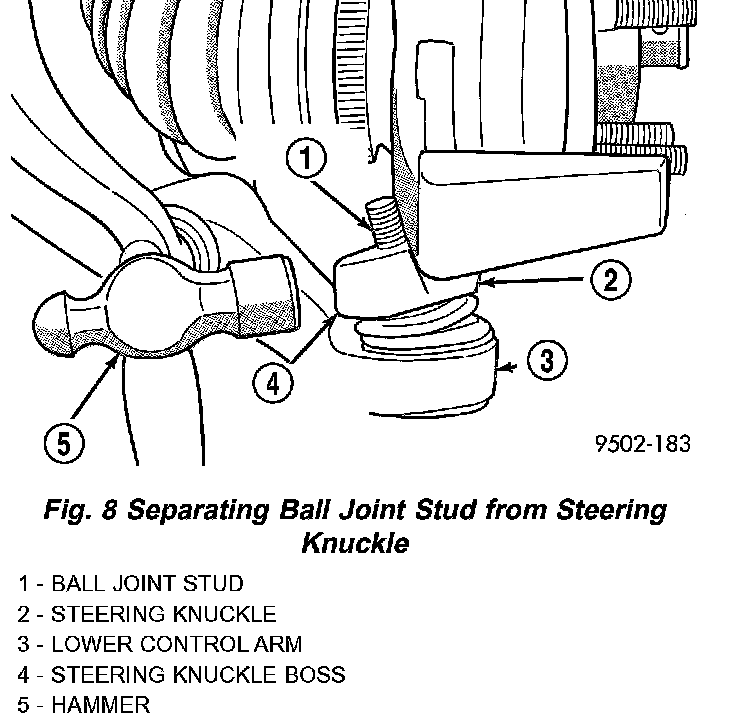 1
2
3
4
5
9502-183

Fig. 8 Separating Ball Joint Stud from Steering Knuckle

1 - BALL JOINT STUD
2 - STEERING KNUCKLE
3 - LOWER CONTROL ARM
4 - STEERING KNUCKLE BOSS
5 - HAMMER