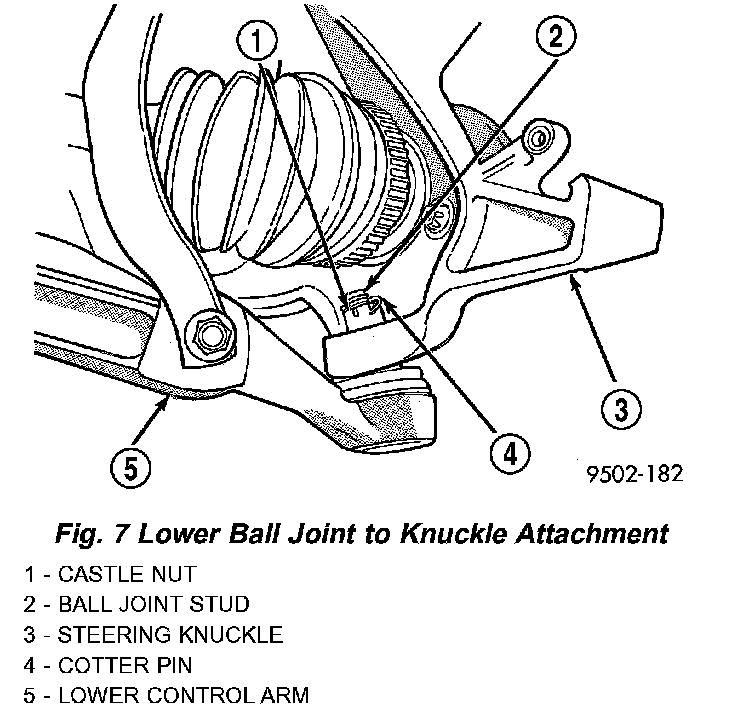 1

2

3

4

5

9502-182

Fig. 7 Lower Ball Joint to Knuckle Attachment

1 - CASTLE NUT
2 - BALL JOINT STUD
3 - STEERING KNUCKLE
4 - COTTER PIN
5 - LOWER CONTROL ARM