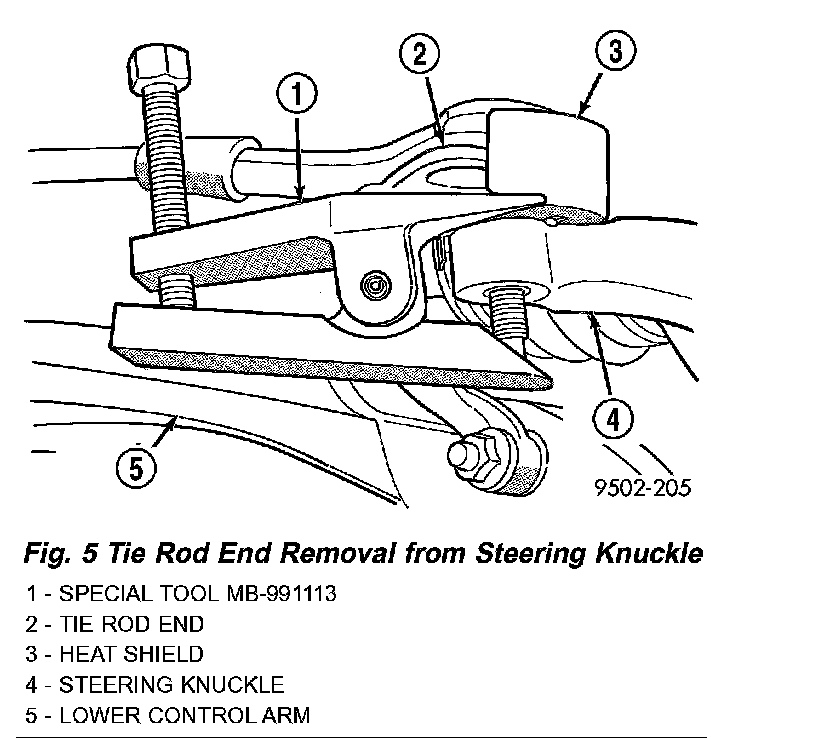 1
2
3
4
5
9502-205

Fig. 5 Tie Rod End Removal from Steering Knuckle

1 - SPECIAL TOOL MB-991113
2 - TIE ROD END
3 - HEAT SHIELD
4 - STEERING KNUCKLE
5 - LOWER CONTROL ARM