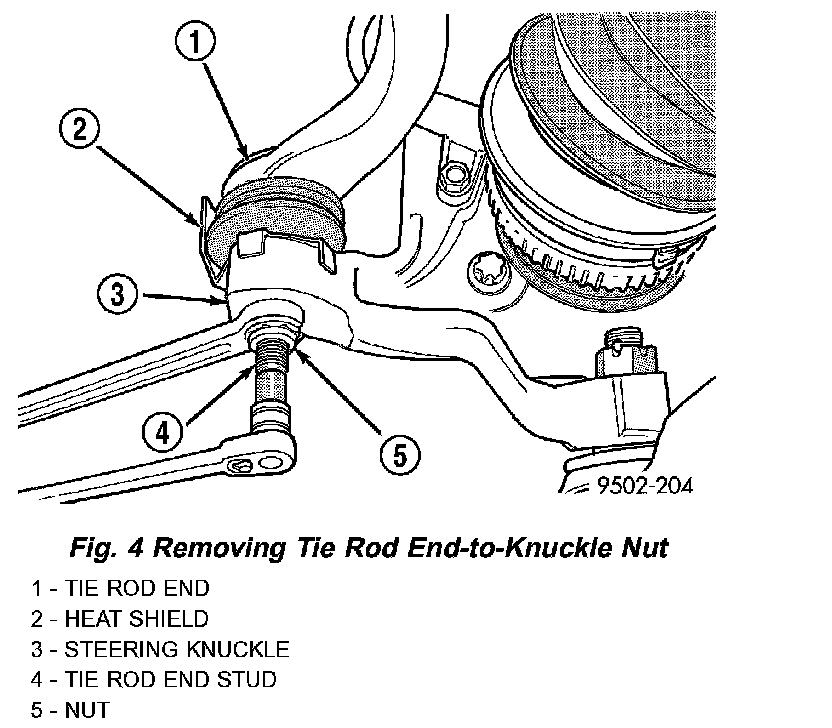 1
2
3
4
5
9502-204

Fig. 4 Removing Tie Rod End-to-Knuckle Nut

1 - TIE ROD END
2 - HEAT SHIELD
3 - STEERING KNUCKLE
4 - TIE ROD END STUD
5 - NUT