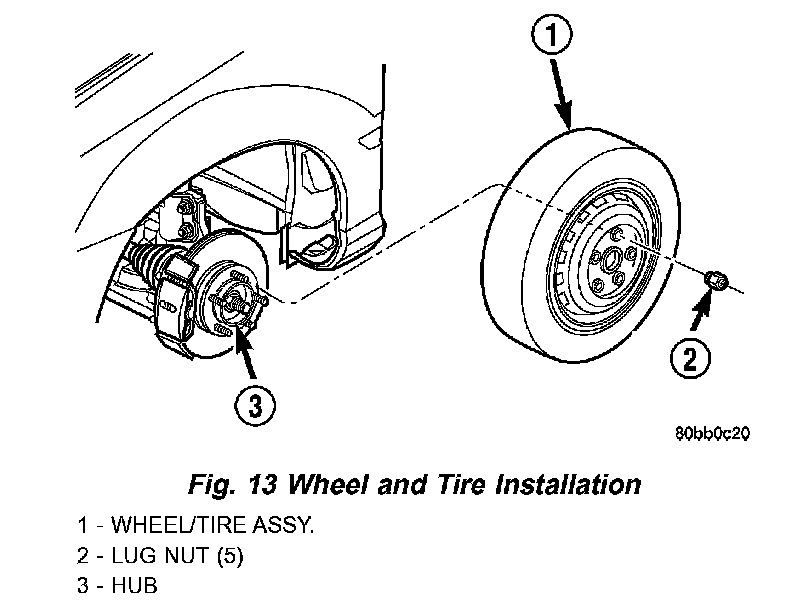 1

2

3

80bb0c20

Fig. 13 Wheel and Tire Installation

1 - WHEEL/TIRE ASSY.
2 - LUG NUT (5)
3 - HUB