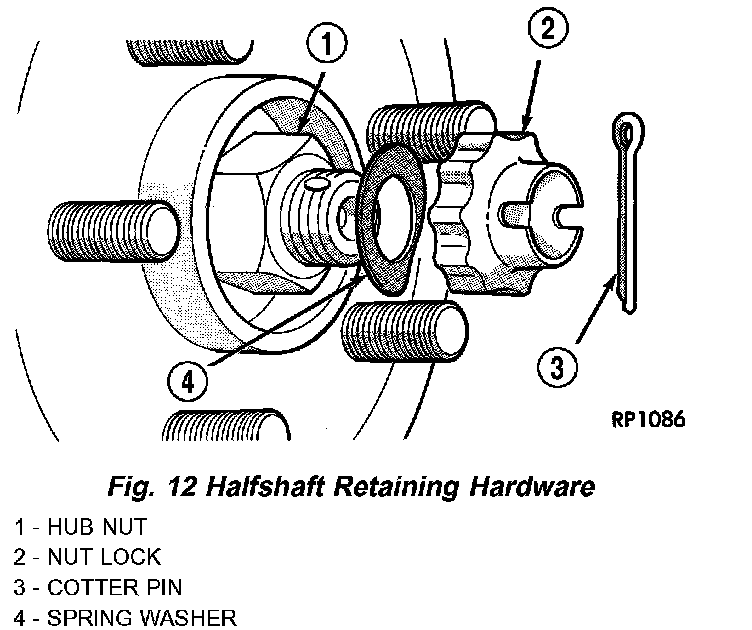 1

2

4

3

RP1086

Fig. 12 Halfshaft Retaining Hardware

1 - HUB NUT
2 - NUT LOCK
3 - COTTER PIN
4 - SPRING WASHER