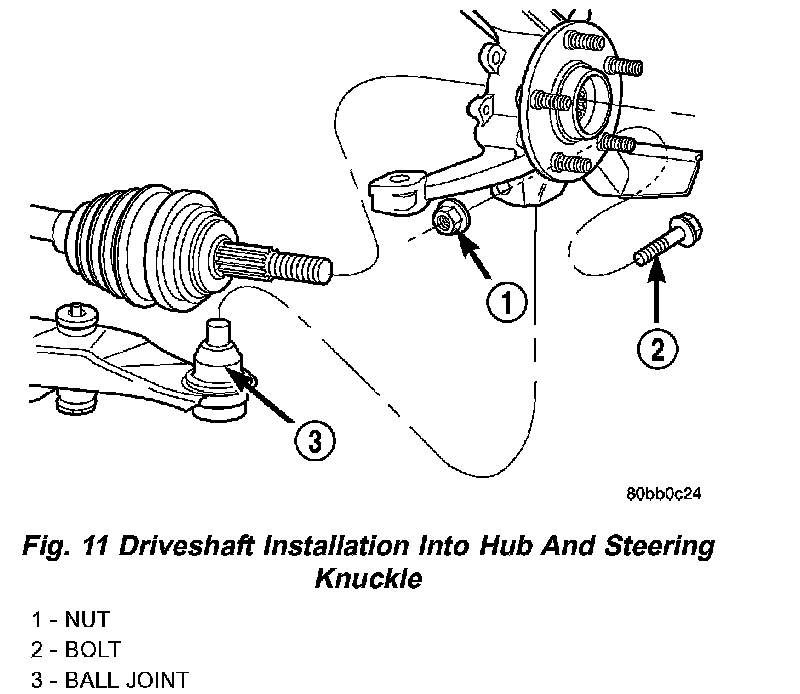 1

2

3

80bb0c24

Fig. 11 Driveshaft Installation Into Hub And Steering Knuckle

1 - NUT
2 - BOLT
3 - BALL JOINT