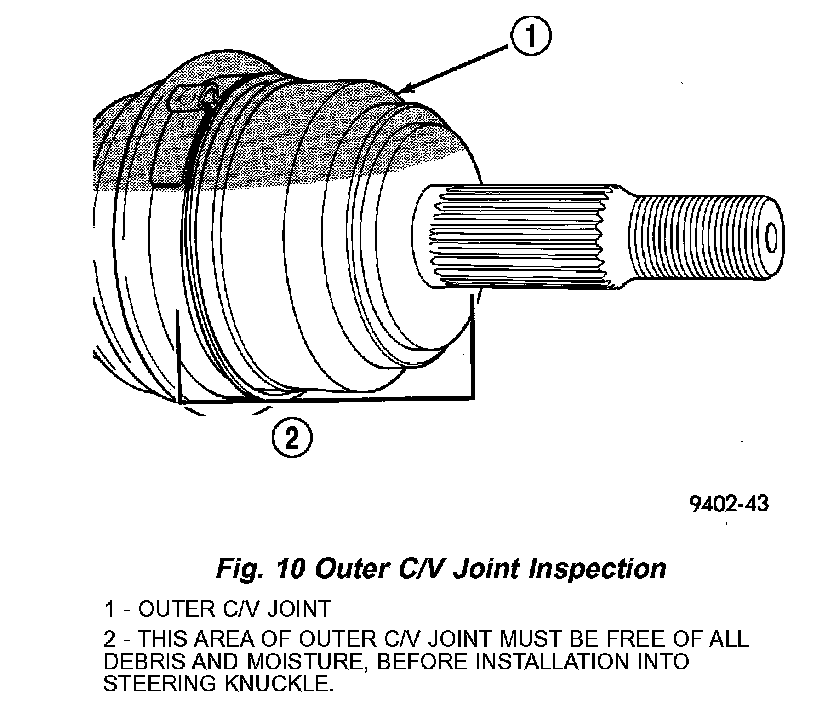 1

2

9402-43

Fig. 10 Outer C/V Joint Inspection

1 - OUTER C/V JOINT

2 - THIS AREA OF OUTER C/V JOINT MUST BE FREE OF ALL DEBRIS AND MOISTURE, BEFORE INSTALLATION INTO STEERING KNUCKLE.