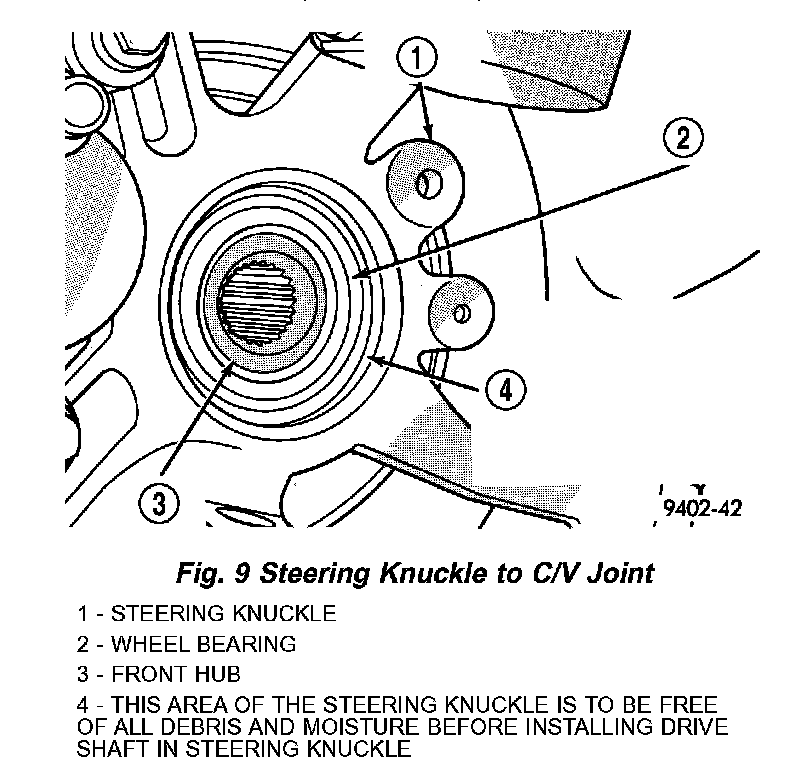 1
2
4
3
9402-42

Fig. 9 Steering Knuckle to C/V Joint

1 - STEERING KNUCKLE
2 - WHEEL BEARING
3 - FRONT HUB
4 - THIS AREA OF THE STEERING KNUCKLE IS TO BE FREE OF ALL DEBRIS AND MOISTURE BEFORE INSTALLING DRIVE SHAFT IN STEERING KNUCKLE