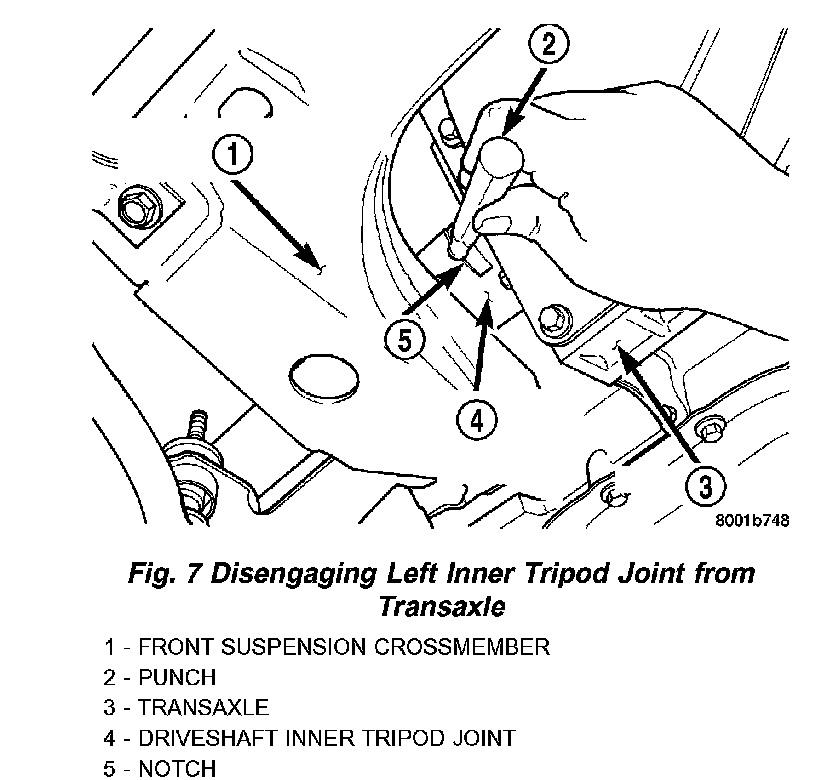 2

1

5

4

3

8001b748

Fig. 7 Disengaging Left Inner Tripod Joint from Transaxle

1 - FRONT SUSPENSION CROSSMEMBER
2 - PUNCH
3 - TRANSAXLE
4 - DRIVESHAFT INNER TRIPOD JOINT
5 - NOTCH