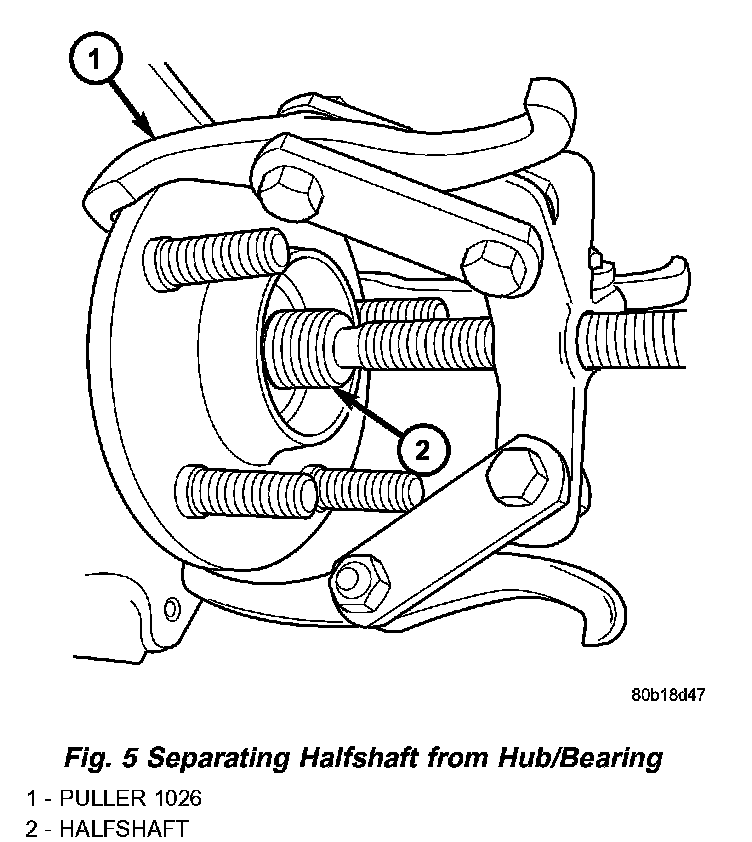 1

2

80b18d47

Fig. 5 Separating Halfshaft from Hub/Bearing

1 - PULLER 1026
2 - HALFSHAFT