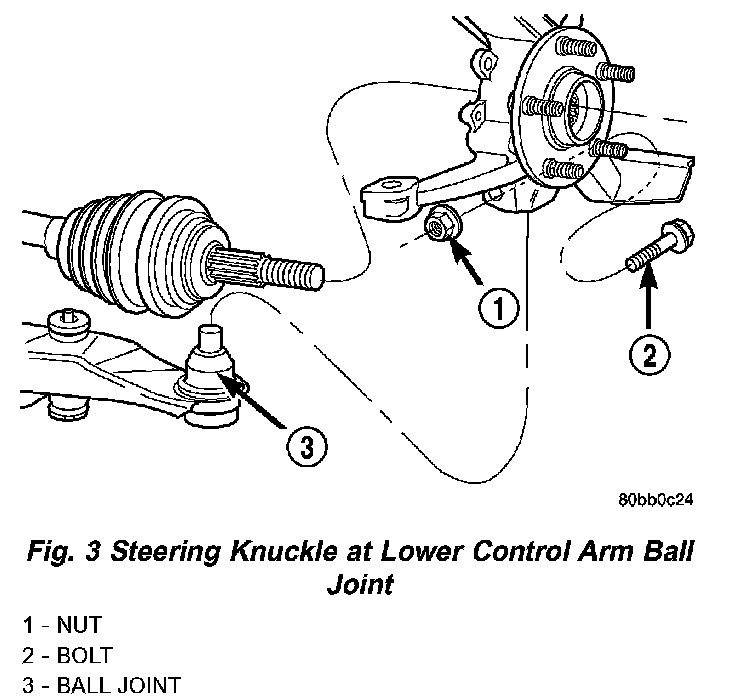 1

2

3

80bb0c24

Fig. 3 Steering Knuckle at Lower Control Arm Ball Joint

1 - NUT
2 - BOLT
3 - BALL JOINT