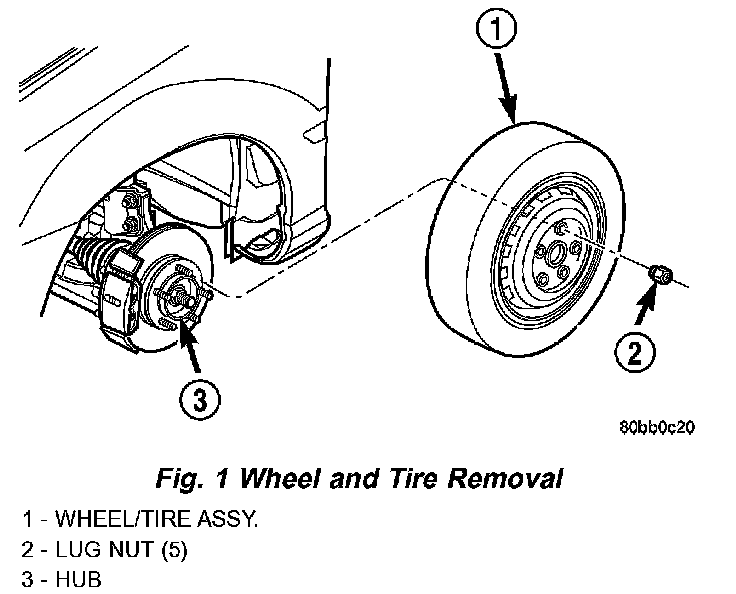 1

2

3

80bb0c20

Fig. 1 Wheel and Tire Removal

1 - WHEEL/TIRE ASSY.
2 - LUG NUT (5)
3 - HUB