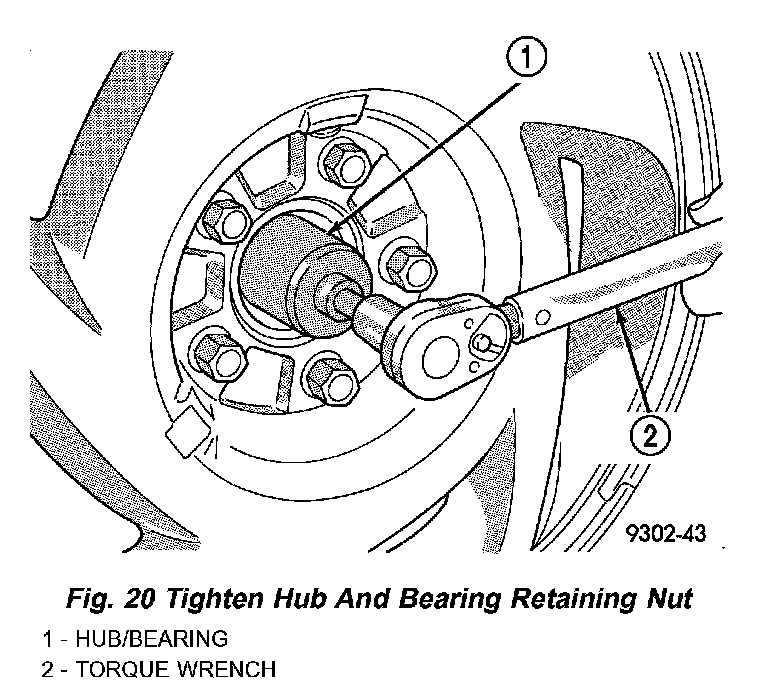 1

2

9302-43

Fig. 20 Tighten Hub And Bearing Retaining Nut

1 - HUB/BEARING
2 - TORQUE WRENCH