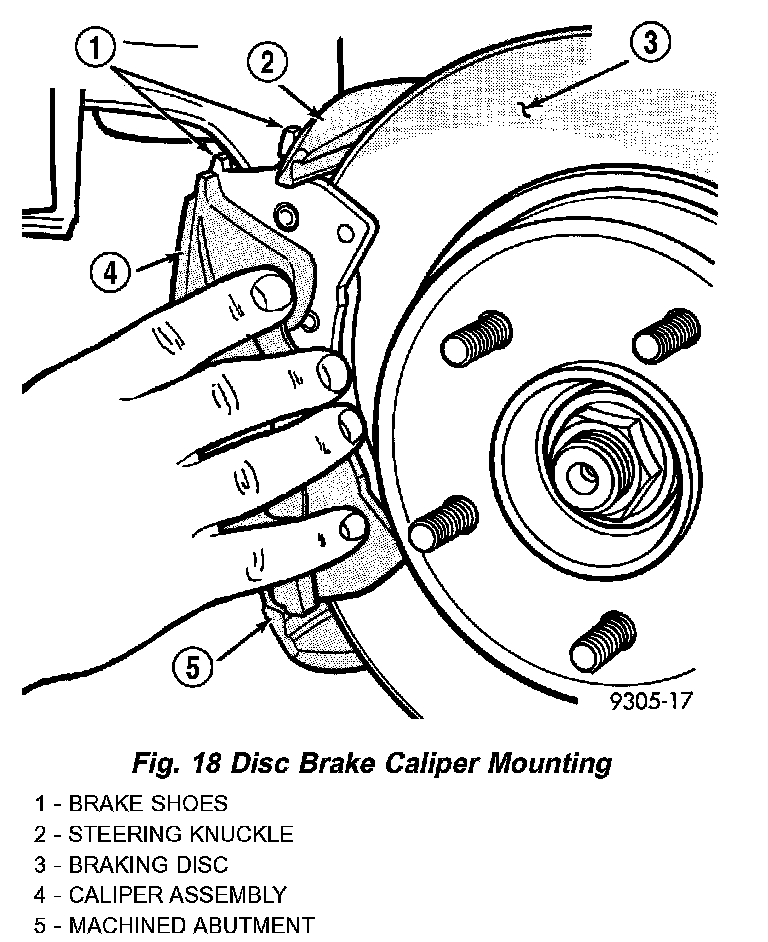 1
2
3
4
5
9305-17

Fig. 18 Disc Brake Caliper Mounting

1 - BRAKE SHOES
2 - STEERING KNUCKLE
3 - BRAKING DISC
4 - CALIPER ASSEMBLY
5 - MACHINED ABUTMENT