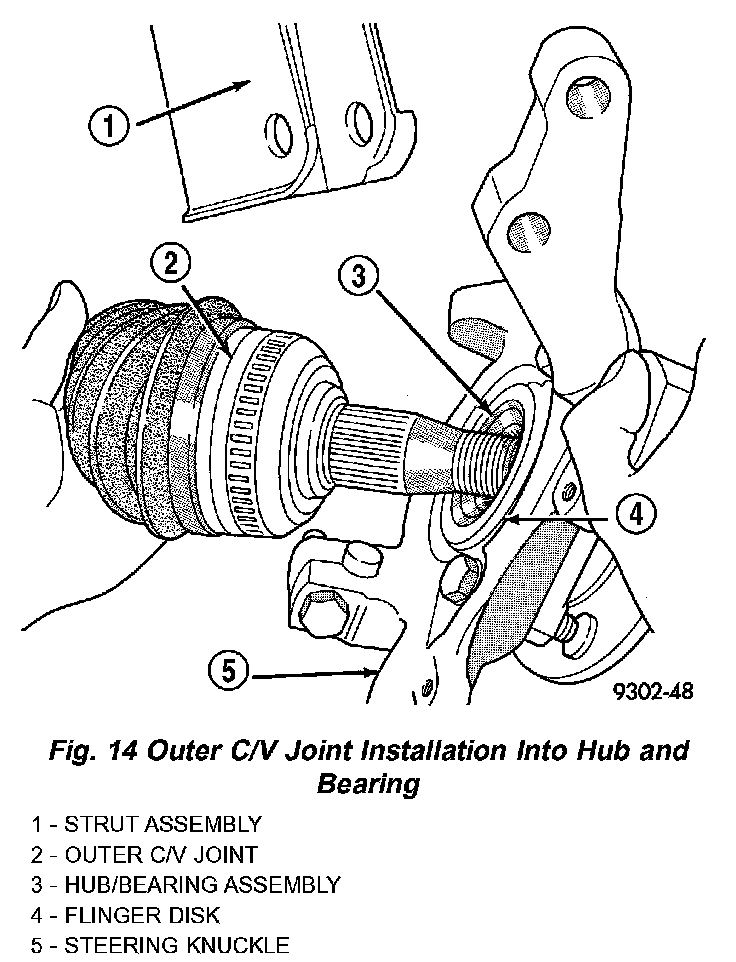 1
2
3
4
5
9302-48

Fig. 14 Outer C/V Joint Installation Into Hub and Bearing

1 - STRUT ASSEMBLY
2 - OUTER C/V JOINT
3 - HUB/BEARING ASSEMBLY
4 - FLINGER DISK
5 - STEERING KNUCKLE