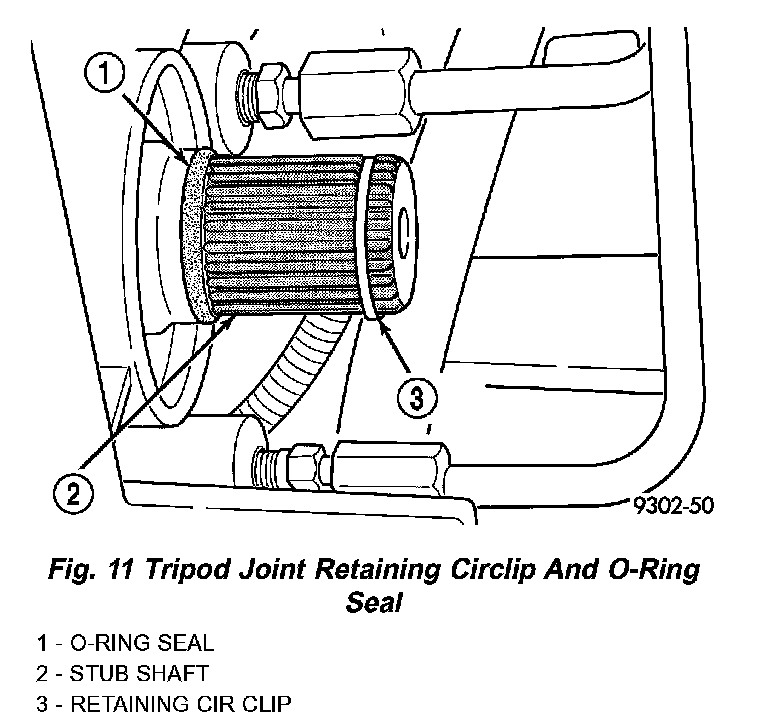 1

3

2

9302-50

Fig. 11 Tripod Joint Retaining Circlip And O-Ring Seal

1 - O-RING SEAL
2 - STUB SHAFT
3 - RETAINING CIR CLIP