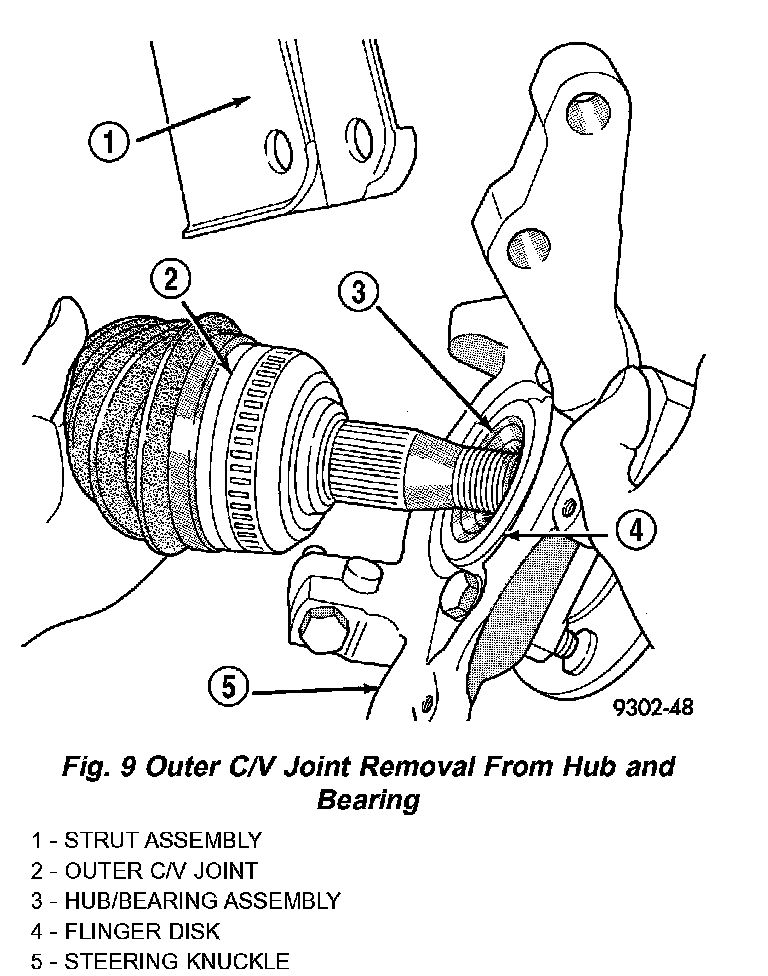 1
2
3
4
5
9302-48

Fig. 9 Outer C/V Joint Removal From Hub and Bearing

1 - STRUT ASSEMBLY
2 - OUTER C/V JOINT
3 - HUB/BEARING ASSEMBLY
4 - FLINGER DISK
5 - STEERING KNUCKLE