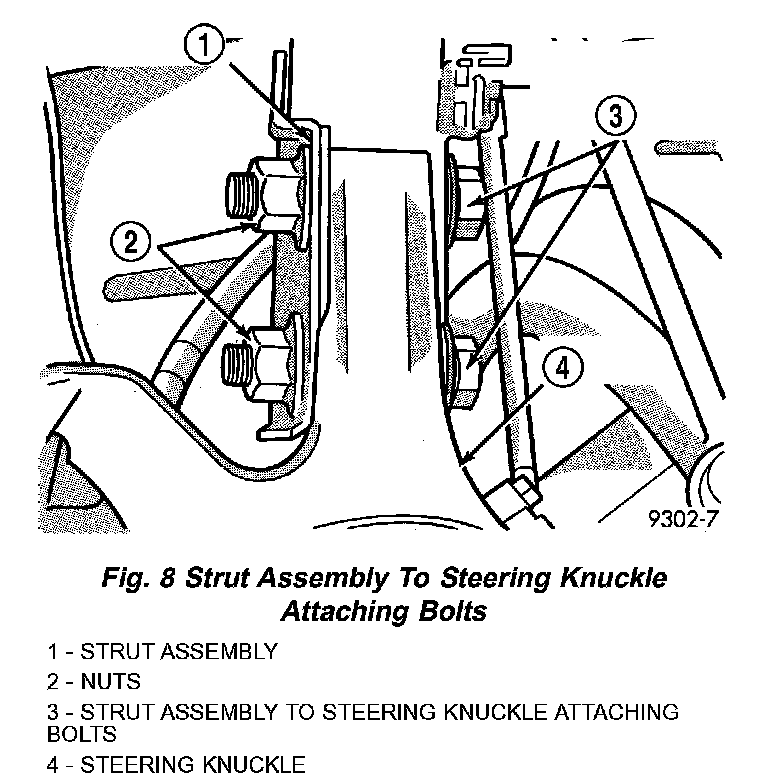 1

2

3

4

9302-7

Fig. 8 Strut Assembly To Steering Knuckle Attaching Bolts

1 - STRUT ASSEMBLY

2 - NUTS

3 - STRUT ASSEMBLY TO STEERING KNUCKLE ATTACHING BOLTS

4 - STEERING KNUCKLE