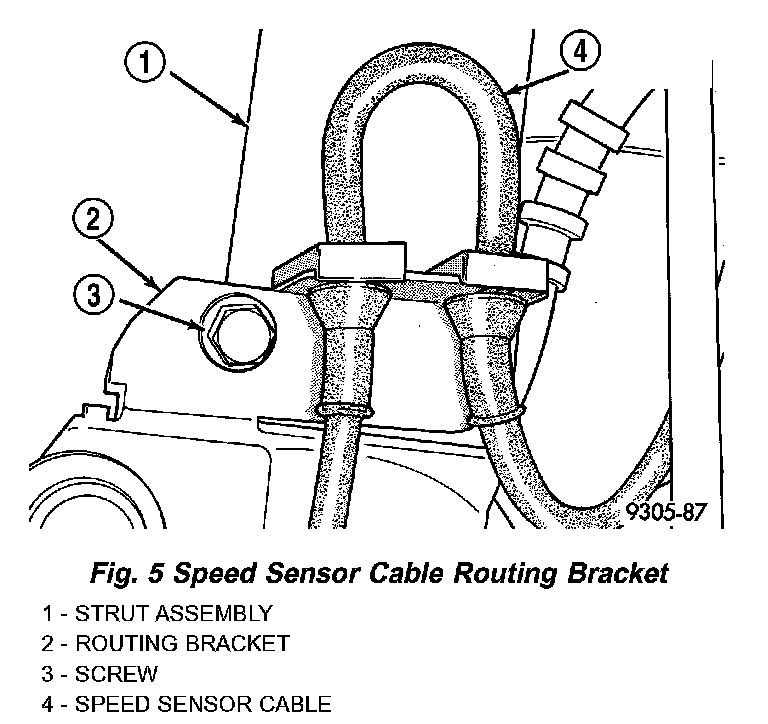 1
4
2
3
9305-87

Fig. 5 Speed Sensor Cable Routing Bracket

1 - STRUT ASSEMBLY
2 - ROUTING BRACKET
3 - SCREW
4 - SPEED SENSOR CABLE