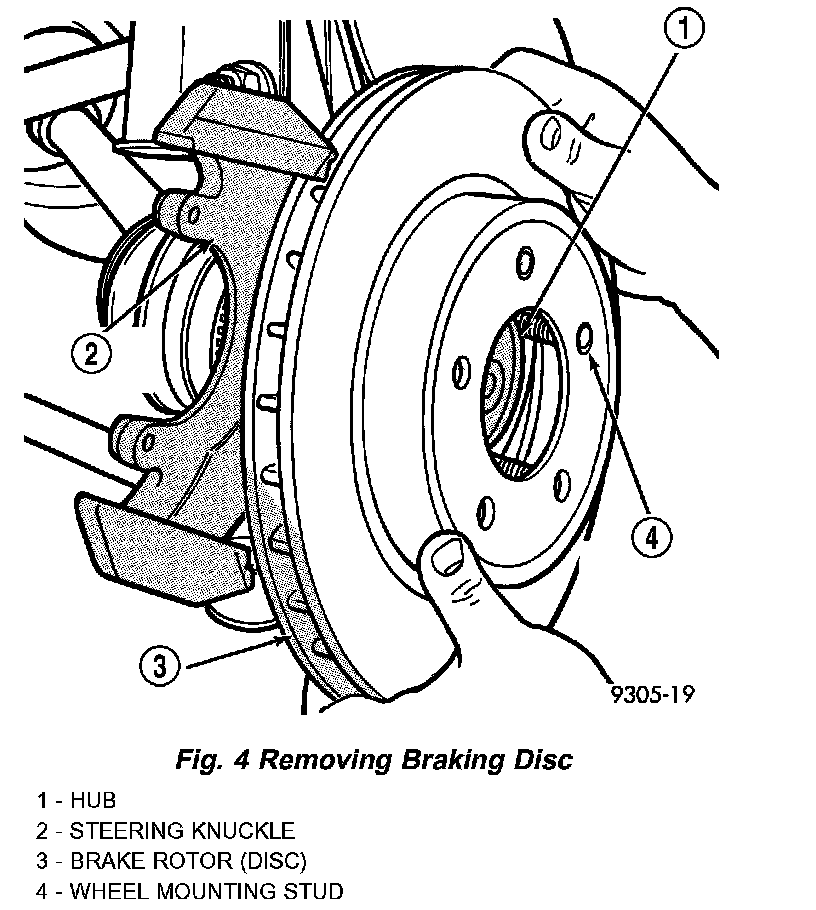 1

2

4

3

9305-19

Fig. 4 Removing Braking Disc

1 - HUB
2 - STEERING KNUCKLE
3 - BRAKE ROTOR (DISC)
4 - WHEEL MOUNTING STUD