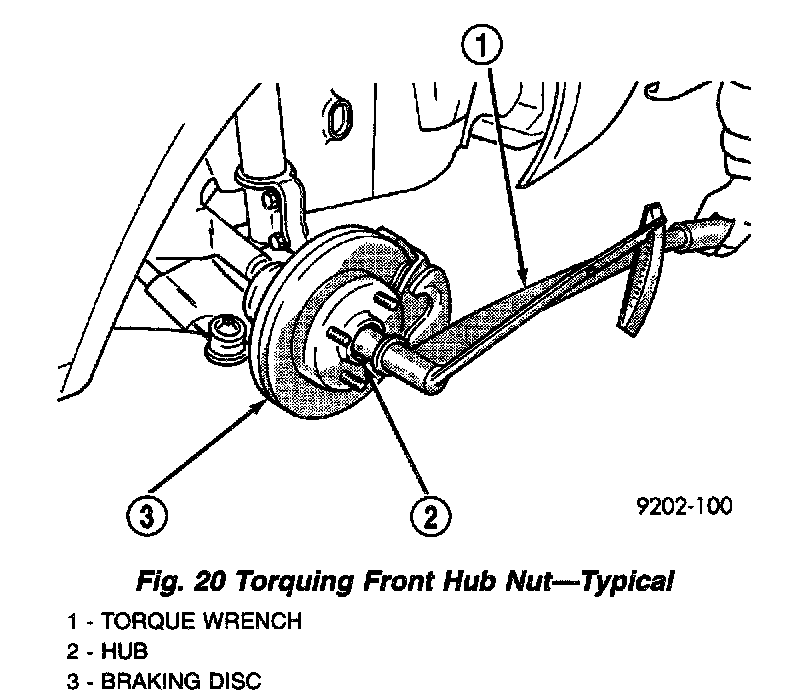 1

3

2

9202-100

Fig. 20 Torquing Front Hub Nut—Typical

1 - TORQUE WRENCH
2 - HUB
3 - BRAKING DISC