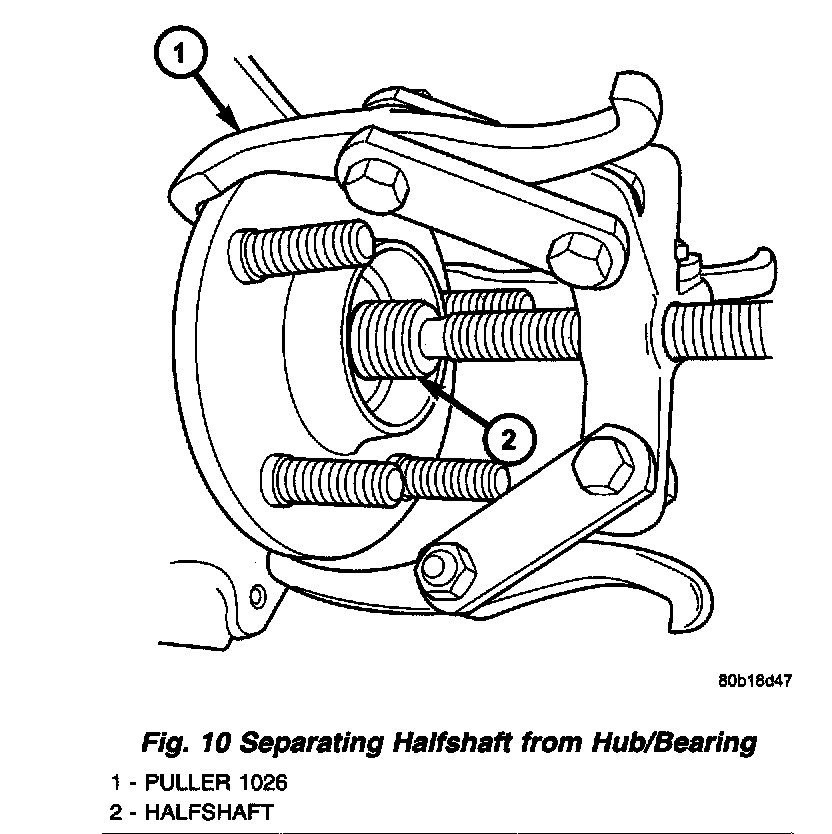 1

2

80b18d47

Fig. 10 Separating Halfshaft from Hub/Bearing

1 - PULLER 1026
2 - HALFSHAFT