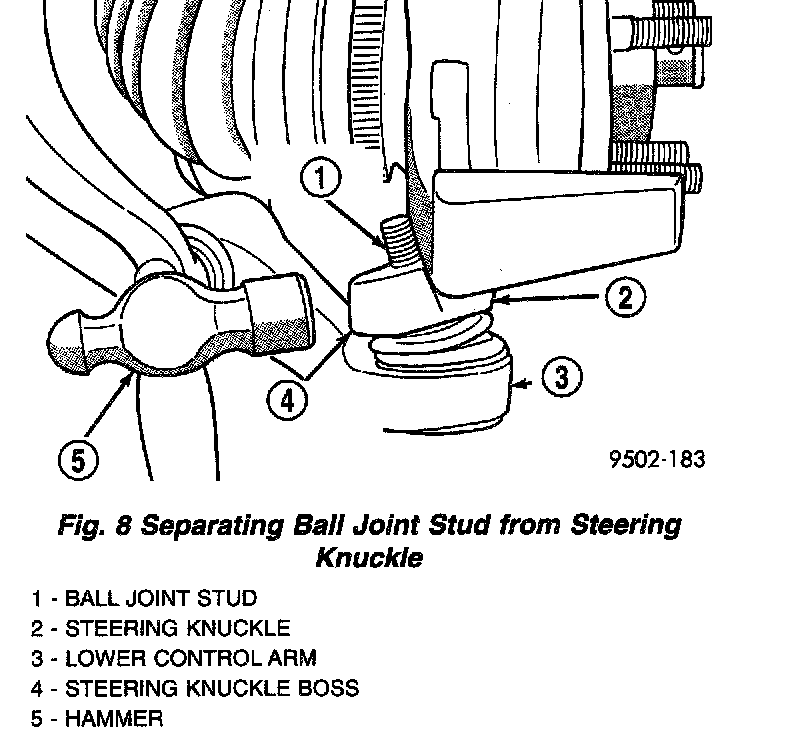 1
2
3
4
5
9502-183

Fig. 8 Separating Ball Joint Stud from Steering Knuckle

1 - BALL JOINT STUD
2 - STEERING KNUCKLE
3 - LOWER CONTROL ARM
4 - STEERING KNUCKLE BOSS
5 - HAMMER