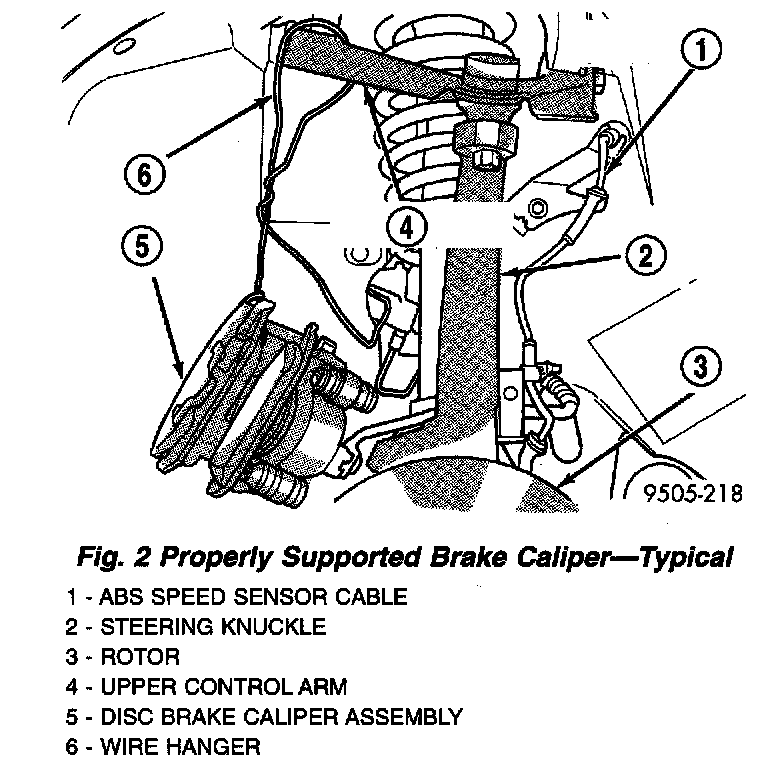 1
6
4
5
2
3
9505-218

Fig. 2 Properly Supported Brake Caliper—Typical

1 - ABS SPEED SENSOR CABLE
2 - STEERING KNUCKLE
3 - ROTOR
4 - UPPER CONTROL ARM
5 - DISC BRAKE CALIPER ASSEMBLY
6 - WIRE HANGER