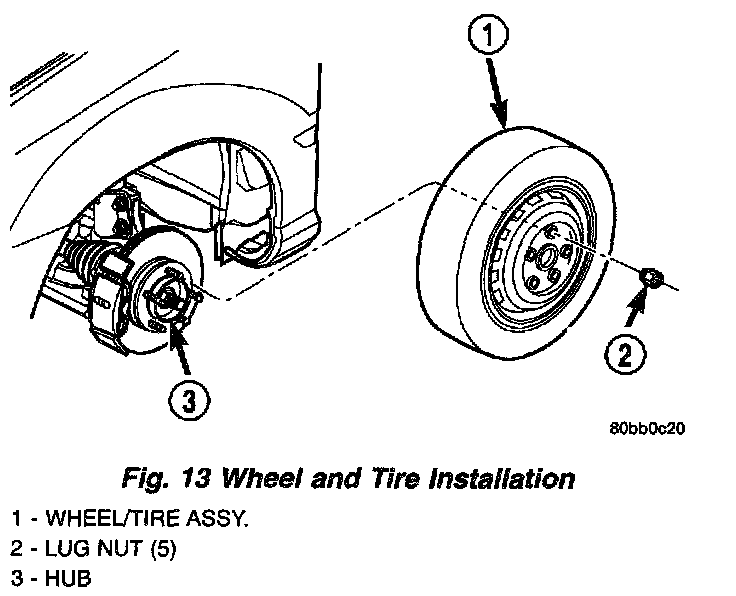 1

2

3

80bb0c20

Fig. 13 Wheel and Tire Installation

1 - WHEEL/TIRE ASSY.
2 - LUG NUT (5)
3 - HUB