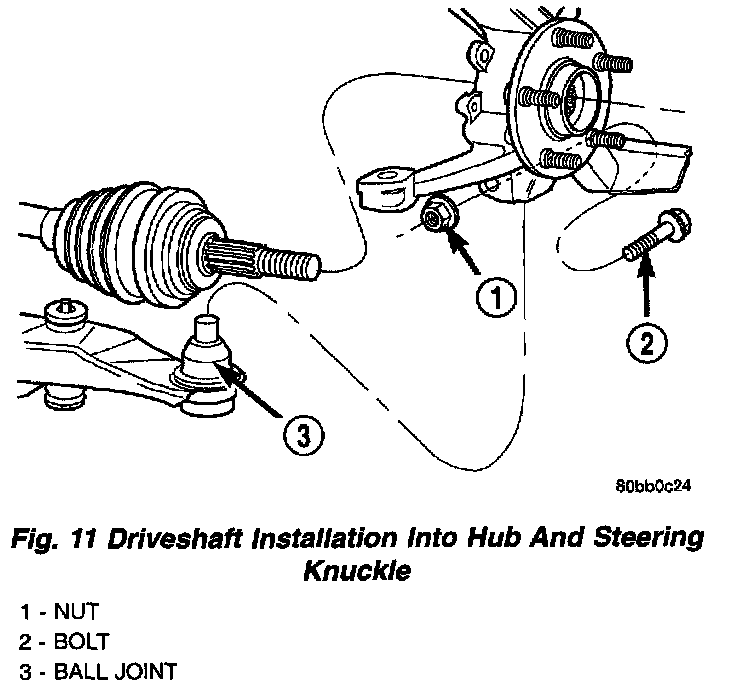 1

2

3

80bb0c24

Fig. 11 Driveshaft Installation Into Hub And Steering Knuckle

1 - NUT
2 - BOLT
3 - BALL JOINT